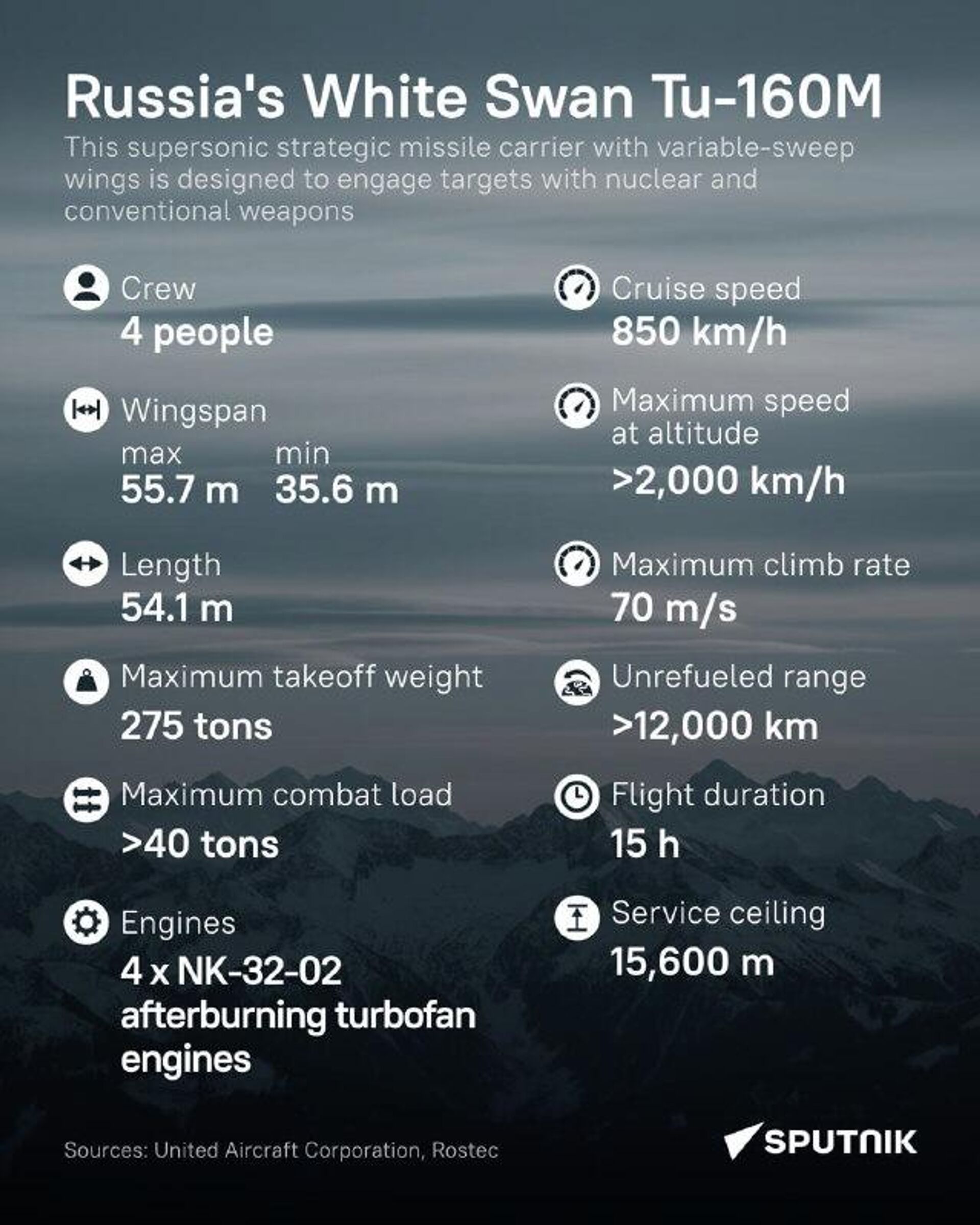 Russia's White Swan Tu-160M

This supersonic strategic missile carrier with variable-sweep wings is designed to engage targets with nuclear and conventional weapons

Crew
4 people

Wingspan
max
55.7 m
min
35.6 m

Length
54.1 m

Maximum takeoff weight
275 tons

Maximum combat load
>40 tons

Engines
4 x NK-32-02 afterburning turbofan engines

Cruise speed
850 km/h

Maximum speed at altitude
>2,000 km/h

Maximum climb rate
70 m/s

Unrefueled range
>12,000 km

Flight duration
15 h

Service ceiling
15,600 m

Sources: United Aircraft Corporation, Rostec

SPUTNIK